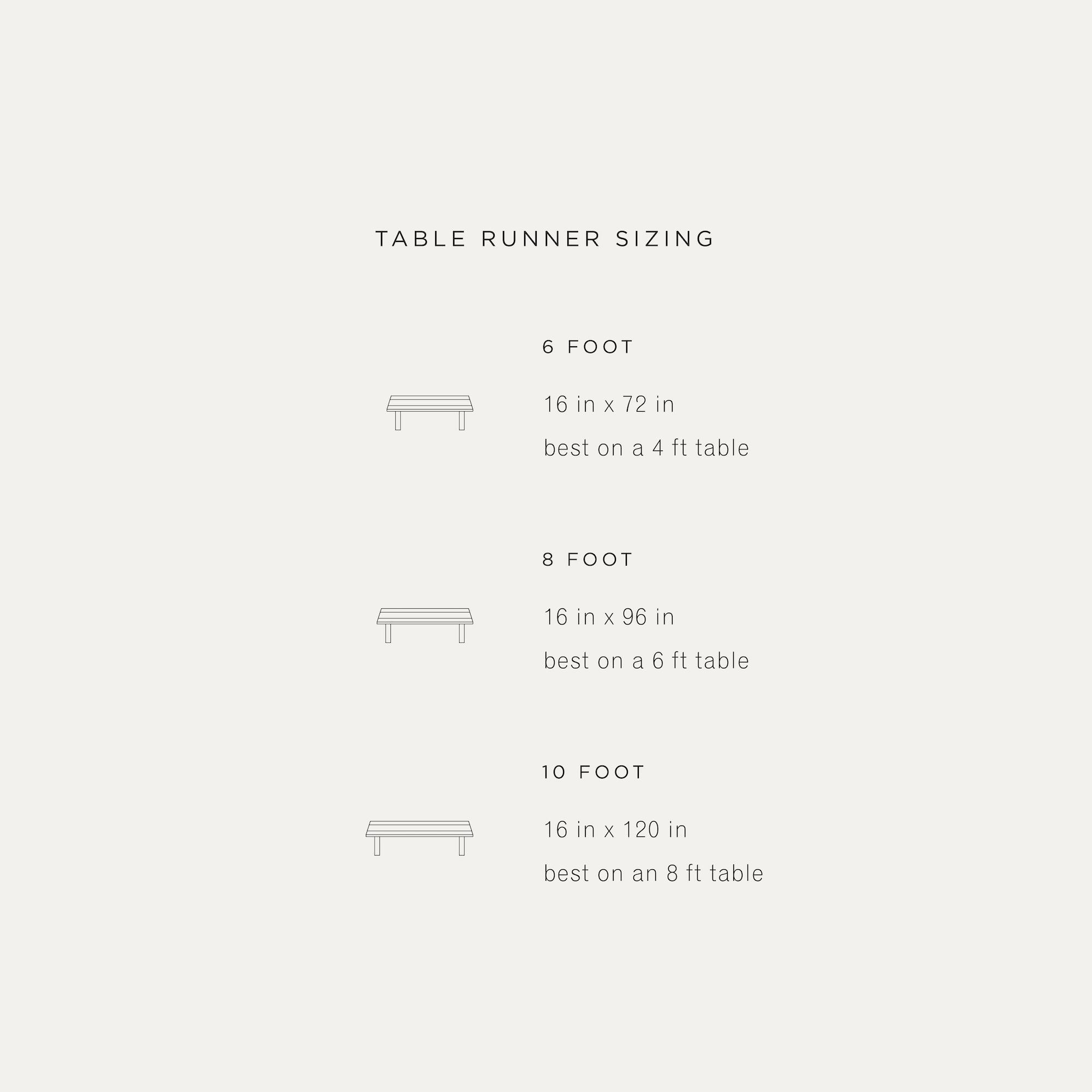 TABLE RUNNER SIZING

6 FOOT

16 in x 72 in

best on a 4 ft table

8 FOOT

16 in x 96 in

best on a 6 ft table

10 FOOT

16 in x 120 in

best on an 8 ft table