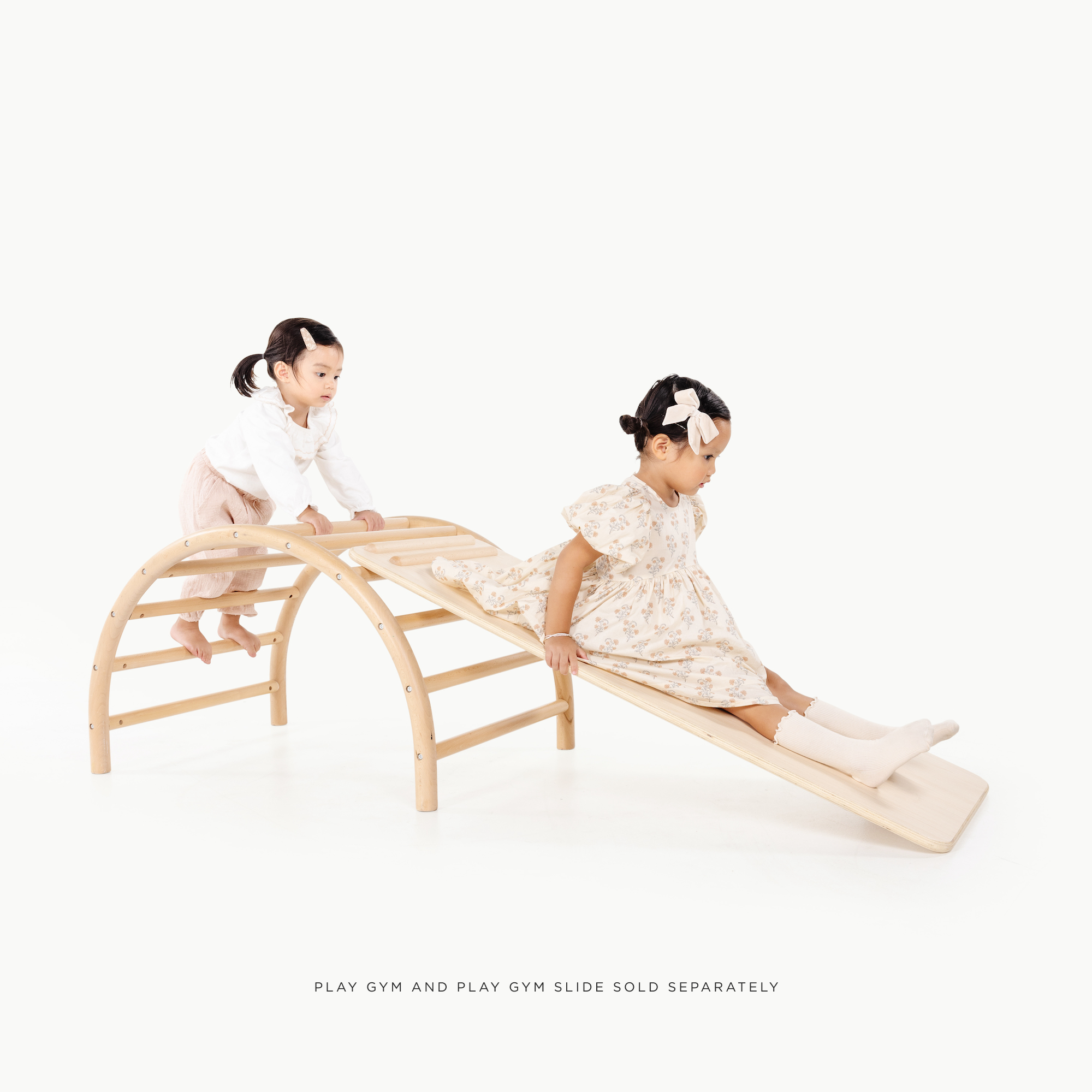 PLAY GYM AND PLAY GYM SLIDE SOLD SEPARATELY